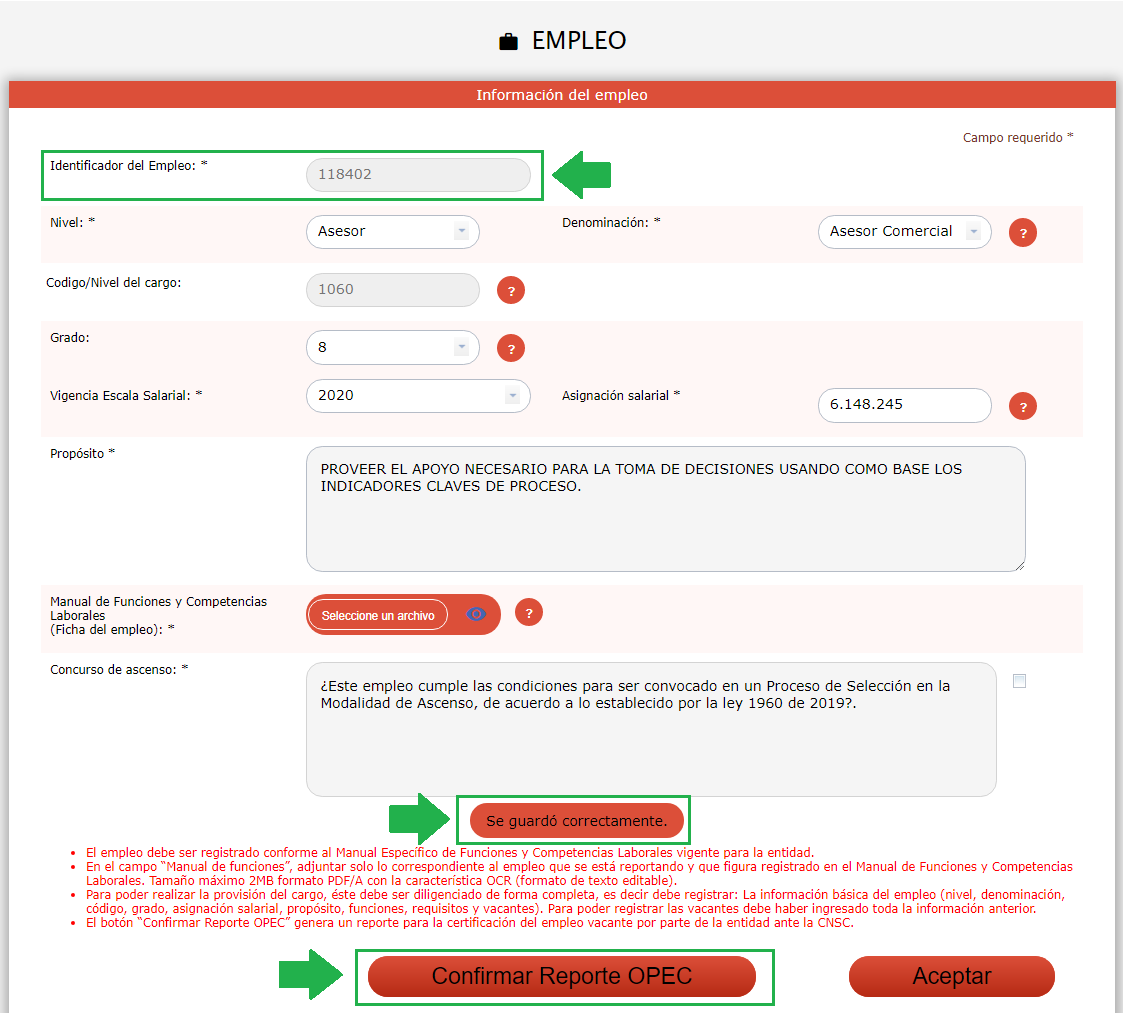 EMPLEO

Información del empleo

Campo requerido *

Identificador del Empleo: * 118402

Nivel: * Asesor

Denominación: * Asesor Comercial ?

Codigo/Nivel del cargo: 1060 ?

Grado: 8 ?

Vigencia Escala Salarial: * 2020

Asignación salarial * 6.148.245 ?

Propósito *

PROVEER EL APOYO NECESARIO PARA LA TOMA DE DECISIONES USANDO COMO BASE LOS INDICADORES CLAVES DE PROCESO.

Manual de Funciones y Competencias Laborales (Ficha del empleo): *

Seleccione un archivo ?

Concurso de ascenso: *

¿Este empleo cumple las condiciones para ser convocado en un Proceso de Selección en la Modalidad de Ascenso, de acuerdo a lo establecido por la ley 1960 de 2019?.

Se guardó correctamente.

- El empleo debe ser registrado conforme al Manual Específico de Funciones y Competencias Laborales vigente para la entidad.
- En el campo "Manual de funciones", adjuntar solo lo correspondiente al empleo que se está reportando y que figura registrado en el Manual de Funciones y Competencias Laborales. Tamaño máximo 2MB formato PDF/A con la característica OCR (formato de texto editable).
- Para poder realizar la provisión del cargo, éste debe ser diligenciado de forma completa, es decir debe registrar: La información básica del empleo (nivel, denominación, código, grado, asignación salarial, propósito, funciones, requisitos y vacantes). Para poder registrar las vacantes debe haber ingresado toda la información anterior.
- El botón "Confirmar Reporte OPEC" genera un reporte para la certificación del empleo vacante por parte de la entidad ante la CNSC.

Confirmar Reporte OPEC

Aceptar